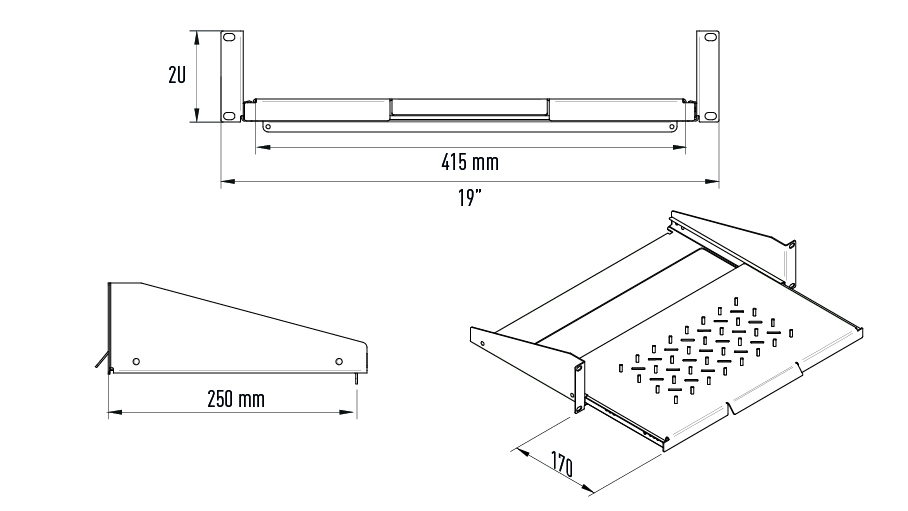 2U

415 mm

19”

250 mm

170